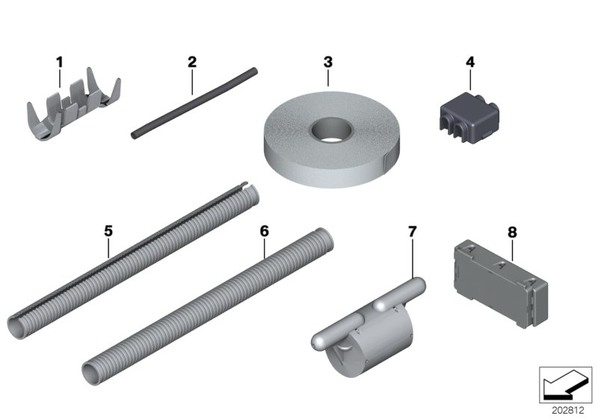 1
2
3
4
5
6
7
8
202812