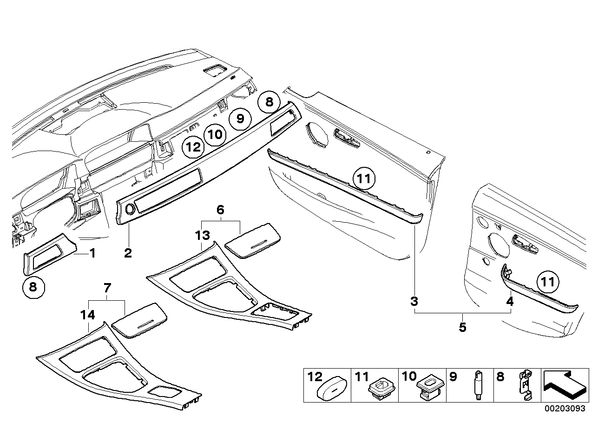 8
9
10
12
11
6
13
1
2
8
7
14
3
4
11
5
12
11
10
9
8
00203093