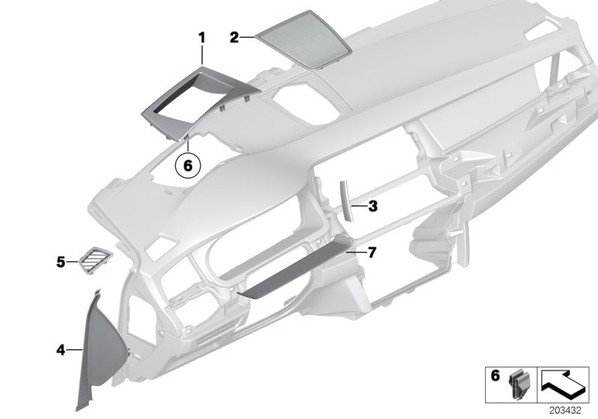 1
2
6
3
5
7
4
6
203432