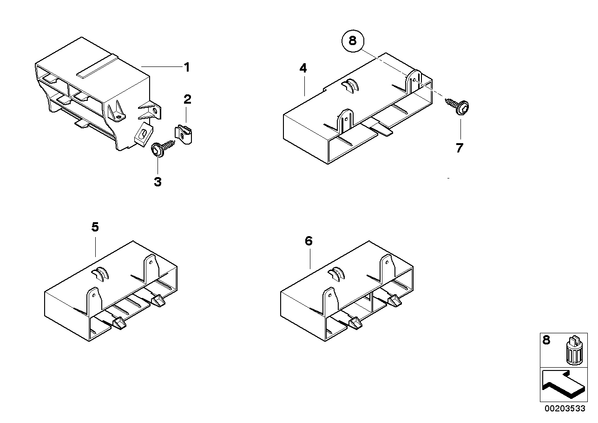 1
2
3
8
4
7
5
6
8
00203533