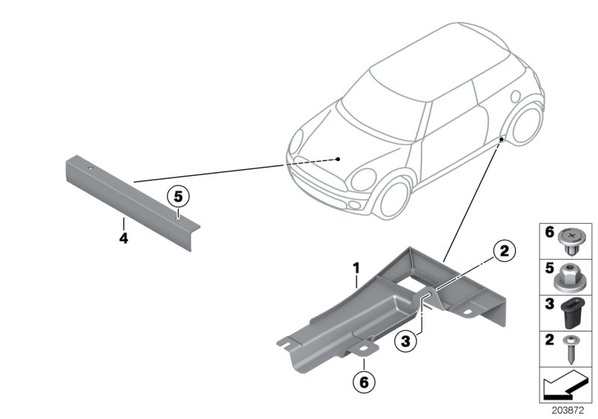 5
4
1
2
3
6
6
5
3
2
203872