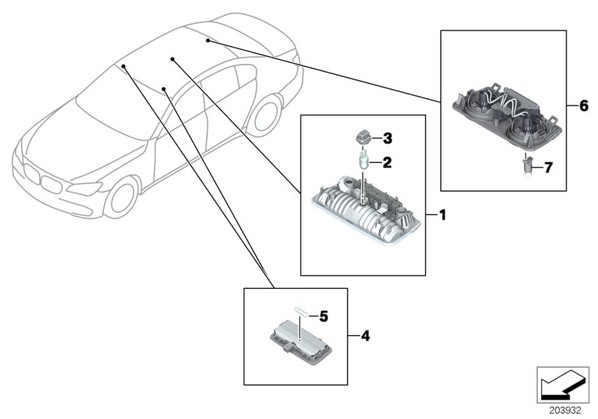 6
7
3
2
1
5
4
203932