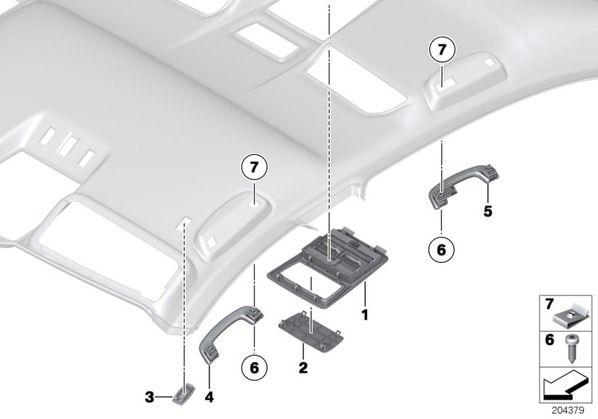 7
7
5
6
1
6
2
3
4
7
6
204379