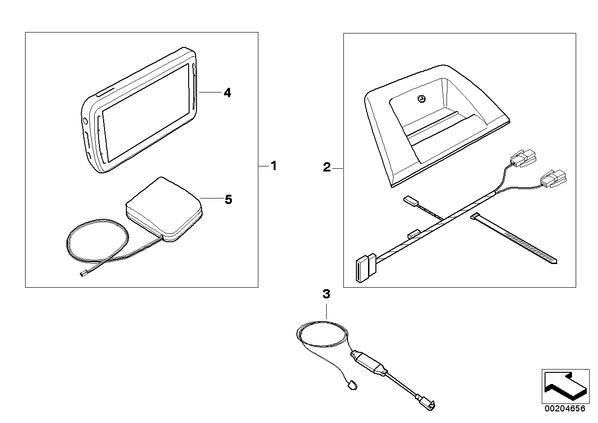 4
1
5
2
3
00204656