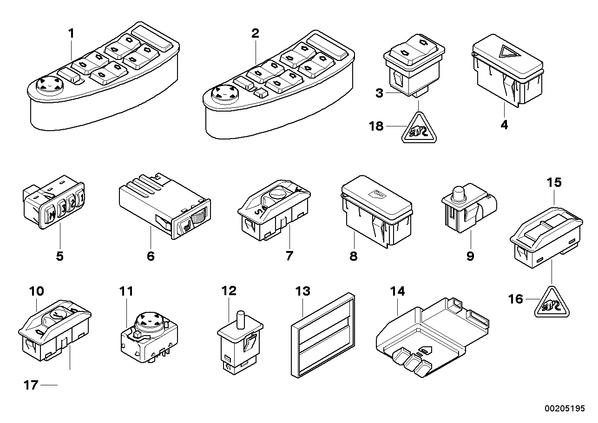 1
2
3
18
4
5
6
7
8
9
15
16
10
11
12
13
14
17
00205195