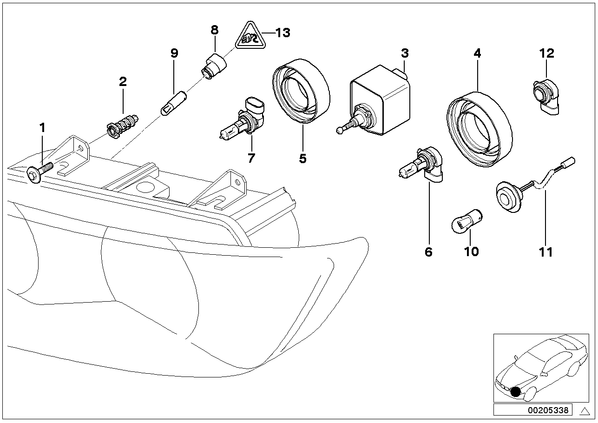 8
13
9
3
4
12
2
1
7
5
6
10
11
00205338