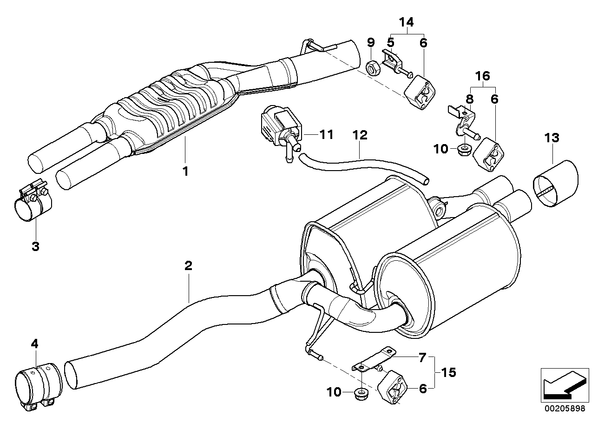 14
9
5
6
16
8
6
11
12
10
13
1
3
2
4
7
15
10
6
00205898