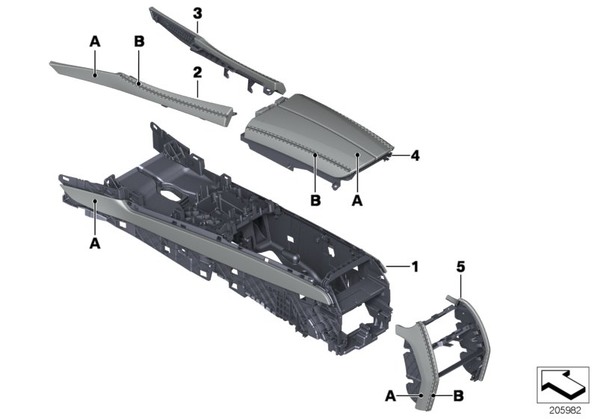 3
A
B
2
4
B
A
A
1
5
A
B
205982