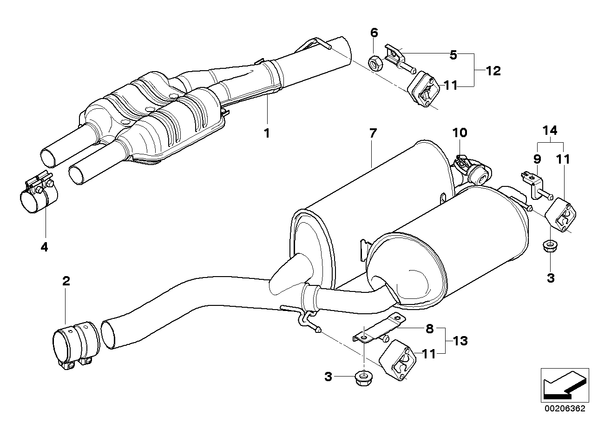 6
5
12
11
1
7
10
14
9
11
4
3
2
8
13
11
3
00206362