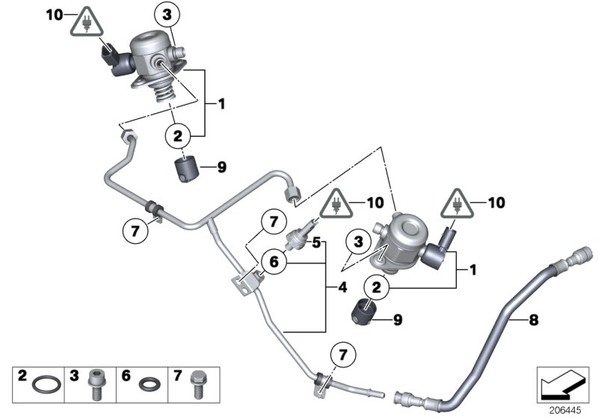 10
3
1
2
9
10
10
7
7
5
3
6
1
4
2
9
8
7
2
3
6
7
206445