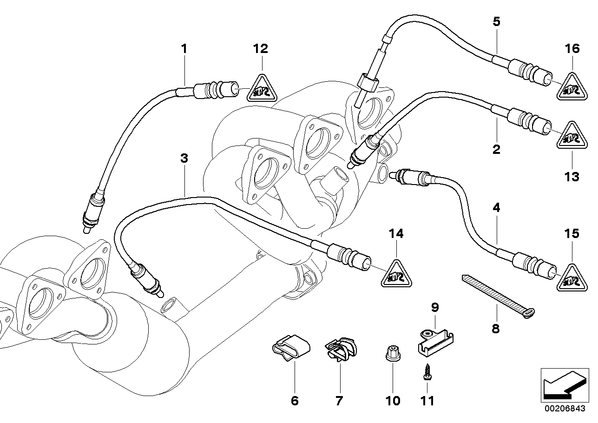 1
12
5
16
2
13
3
4
14
15
9
8
6
7
10
11
00206843