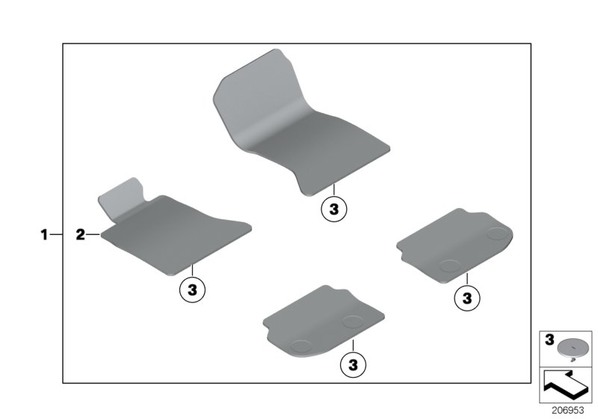 1
2
3
3
3
3
3
206953