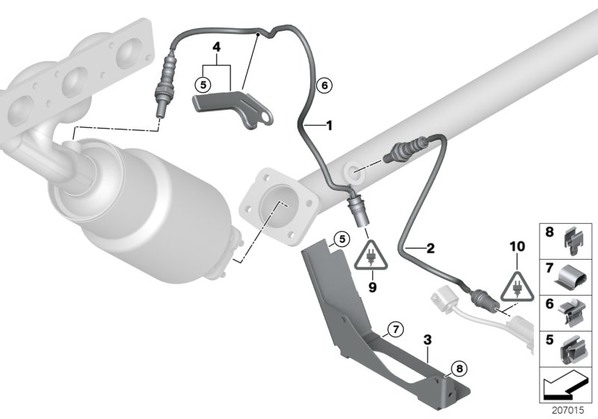 4
5
6
1
2
5
9
10
7
3
8
8
7
6
5
207015