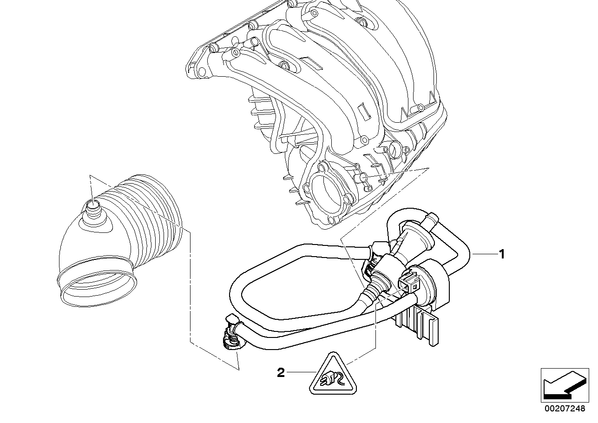 1
2
00207248