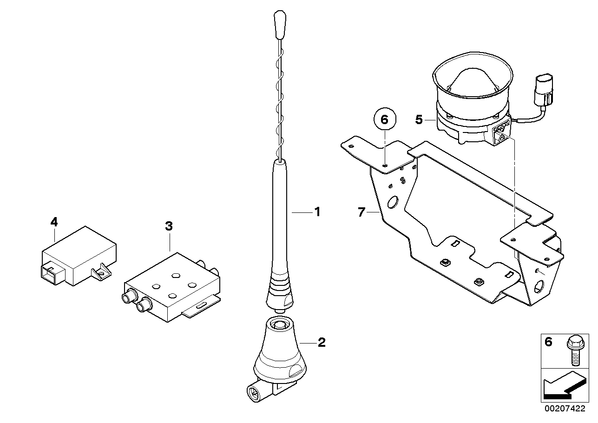 6
5
1
7
4
3
2
6
00207422