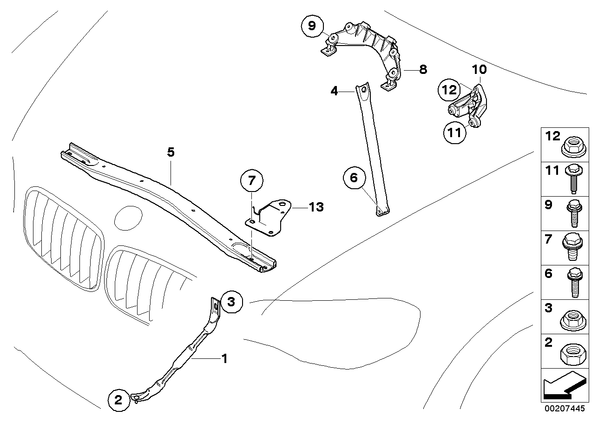 9
8
10
4
12
11
5
7
13
6
3
1
2
12
11
9
7
6
3
2
00207445