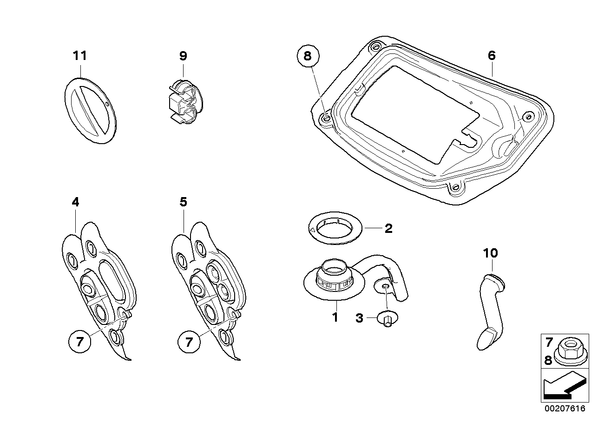 11
9
8
6
4
5
2
10
1
3
7
7
7
8
00207616