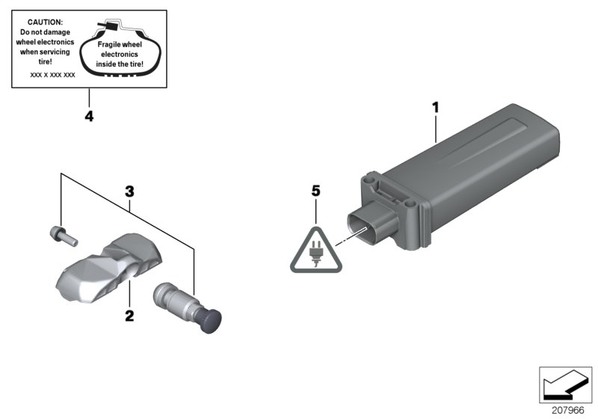 CAUTION:
Do not damage wheel electronics when servicing tire!

XXX X XXX XXX

Fragile wheel electronics inside the tire!

4

1

3

5

2

207966