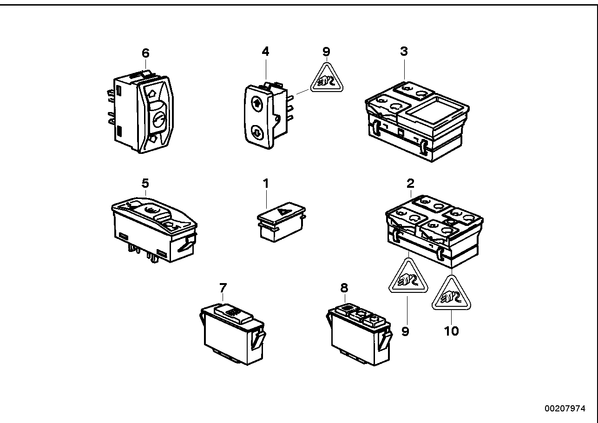 6
4
9
3
5
1
2
7
8
9
10
00207974