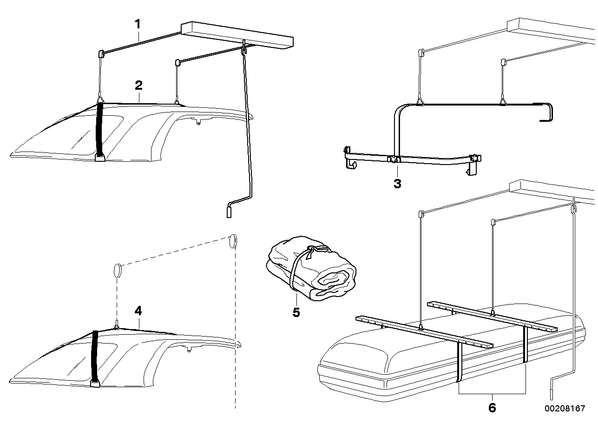 1
2
3
4
5
6
00208167