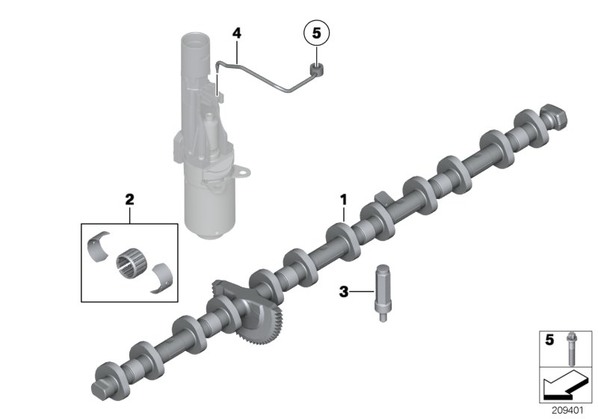 4
5
2
1
3
5
209401