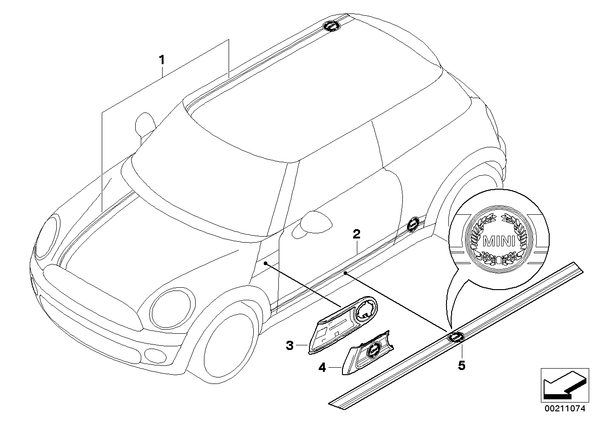 1
2
MINI
3
4
5
00211074