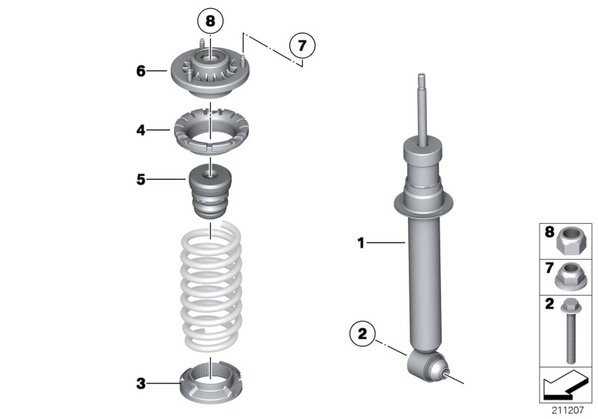 8
7
6
4
5
3
1
2
8
7
2
211207