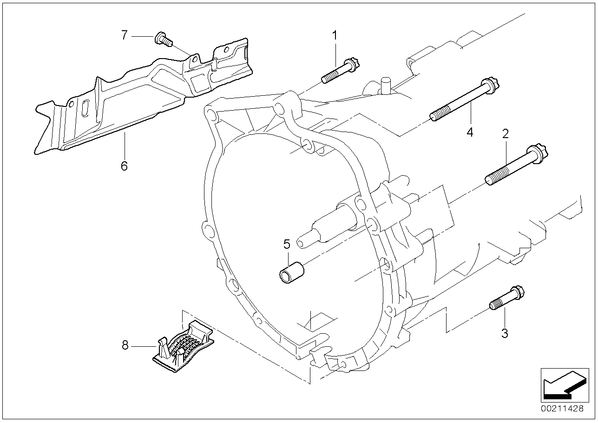 7
1
4
2
6
5
3
8
00211428