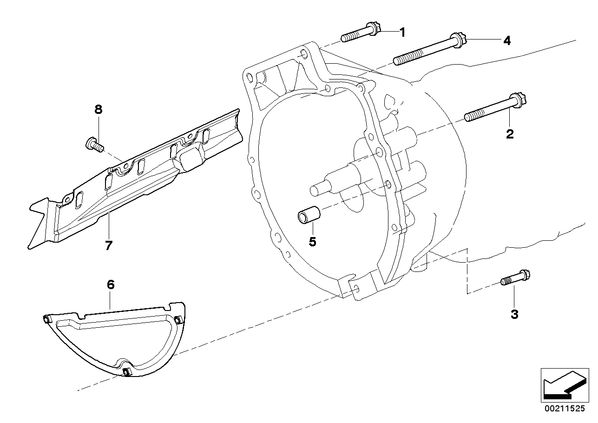 1
4
8
2
5
7
6
3
00211525