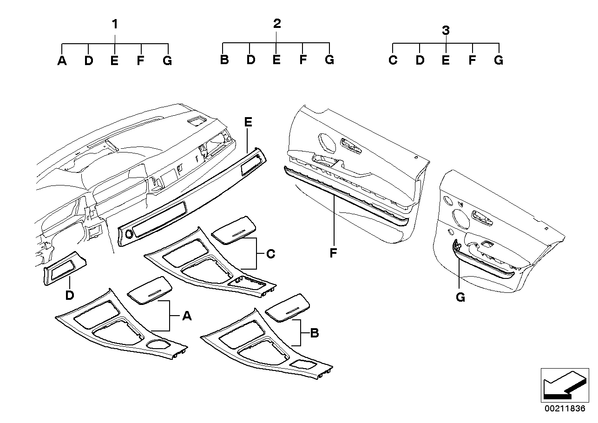 1
A D E F G

2
B D E F G

3
C D E F G

E

C

F

D

A

B

G

00211836