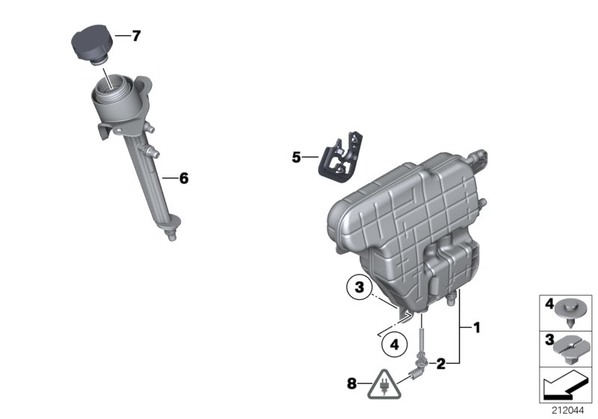 7
6
5
3
4
1
2
8
4
3
212044