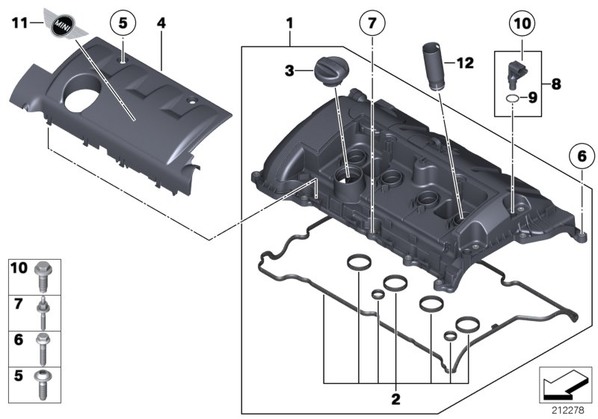 11
MINI
5
4
1
7
10
3
12
8
9
6
10
7
6
5
2
212278