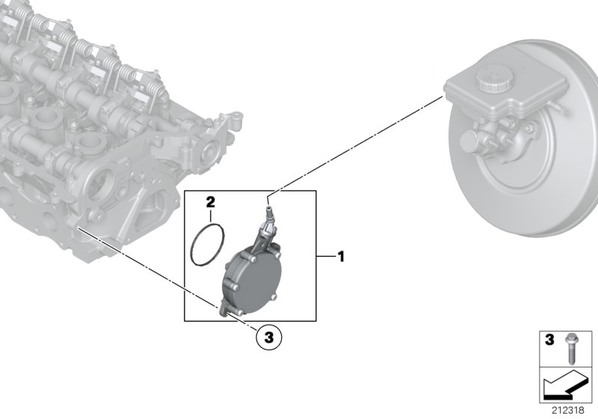 2
1
3
3
212318