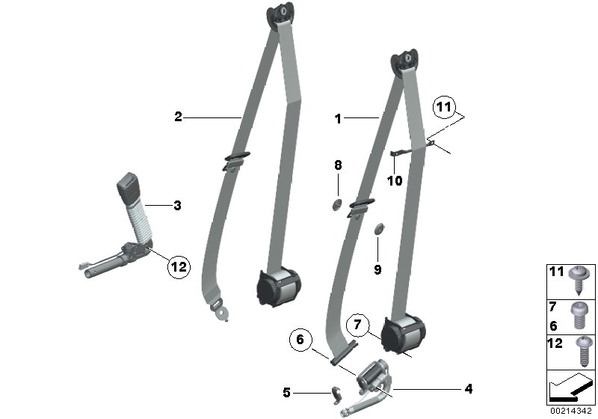 2
1
11
8
10
3
9
12
7
6
5
4
11
7
6
12
00214342