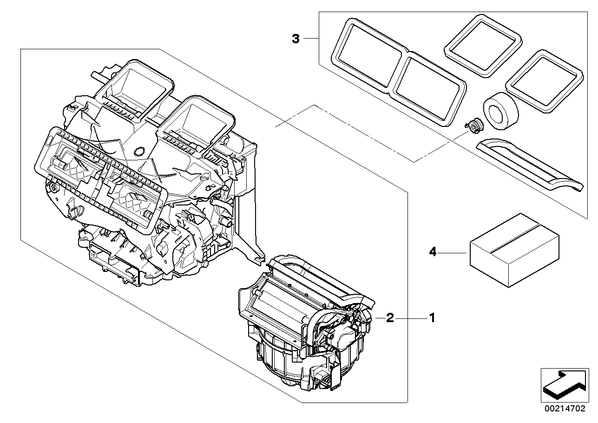 3

4

2

1

00214702