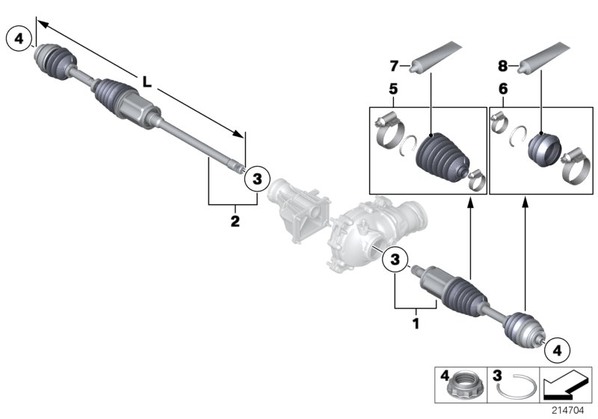 4
L
7
8
5
6
3
2
3
1
4
4
3
214704