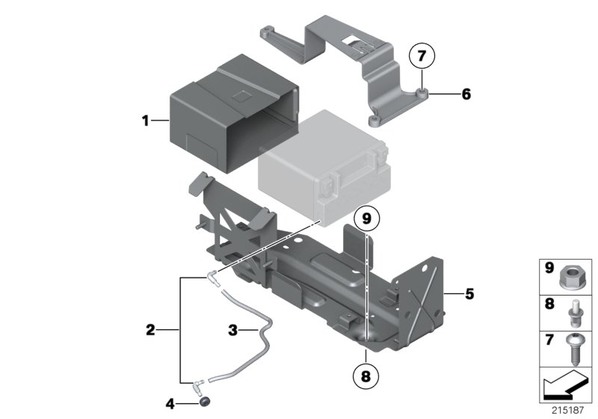 7
6
1
9
5
2
3
8
4
9
8
7
215187