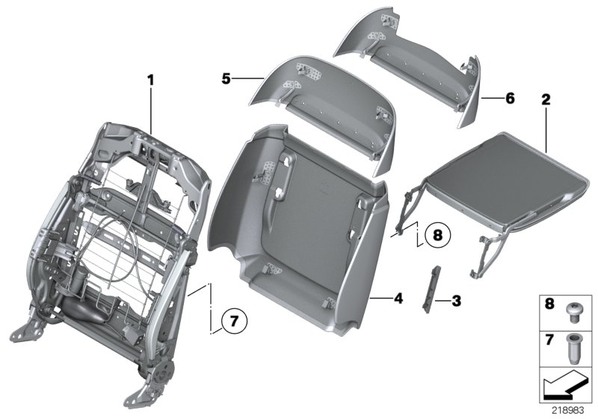 1
5
6
2
8
4
3
7
8
7
218983