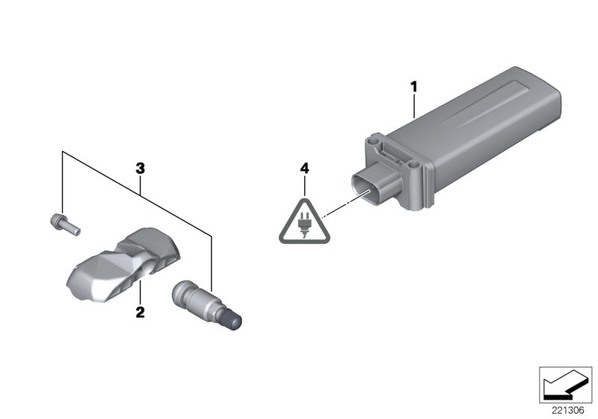 1

3

4

2

221306