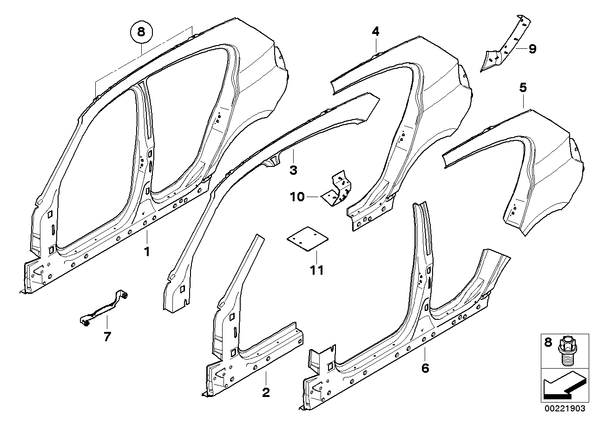 8
4
9
5
3
10
1
11
7
2
6
8
00221903