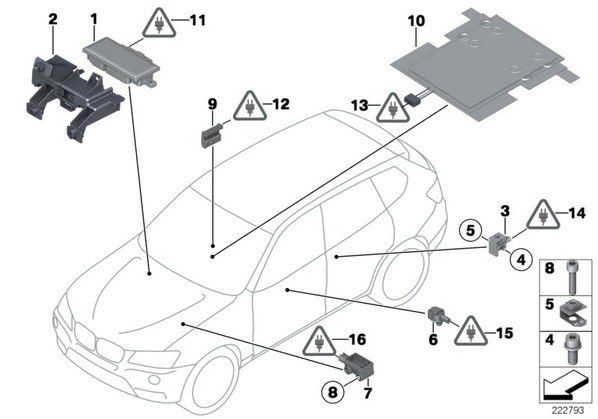 2
1
11
10
9
12
13
3
14
5
4
8
5
4
6
15
16
8
7
222793