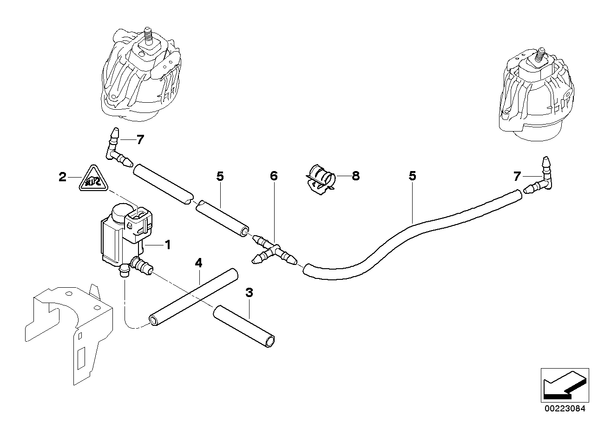 7
2
5
6
8
5
7
1
4
3
00223084