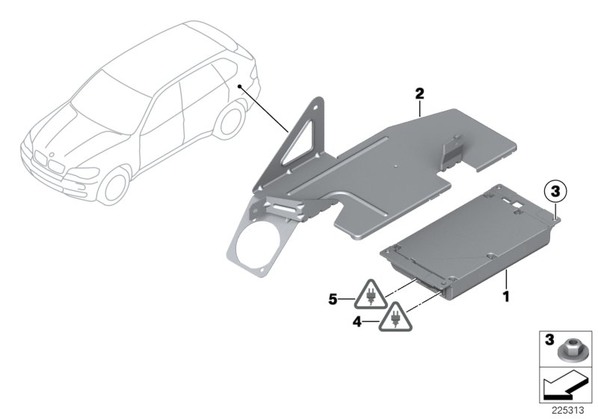 2
3
5
4
1
3
225313