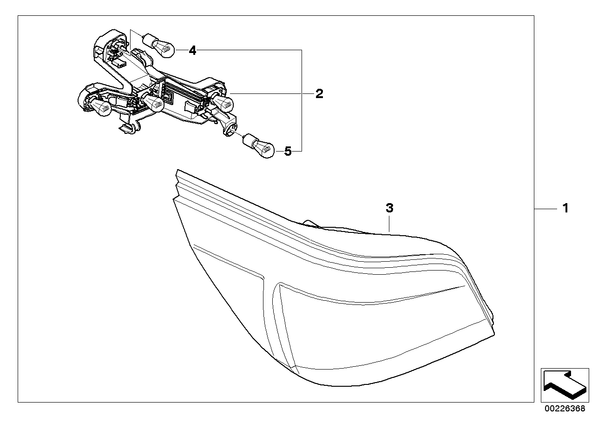 4
2
5
3
1
00226368