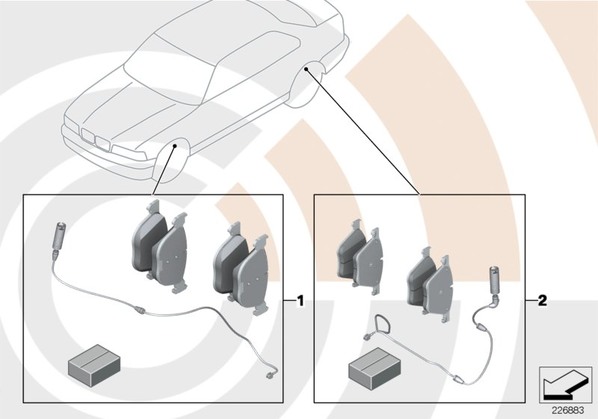 1

2

226883