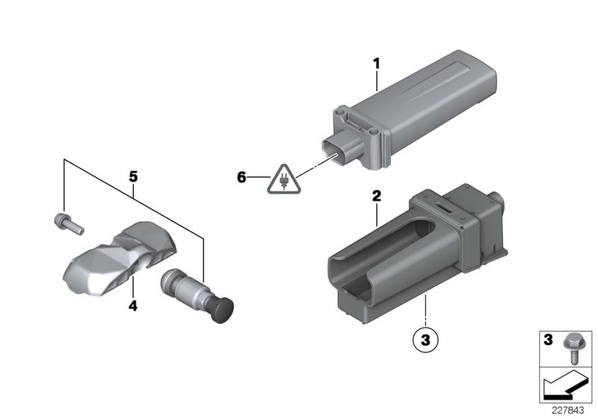 1

6

5

2

4

3

3

227843