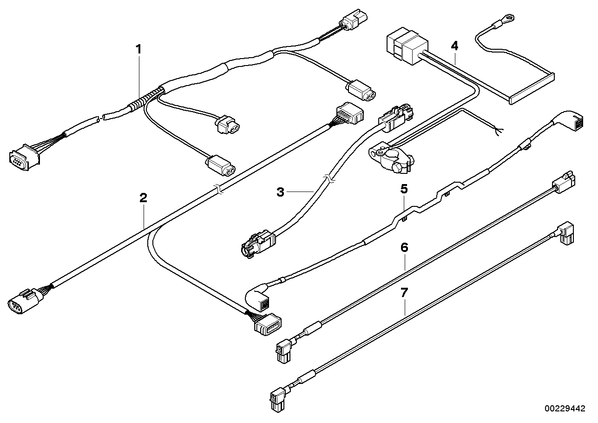 1
4
2
3
5
6
7
00229442