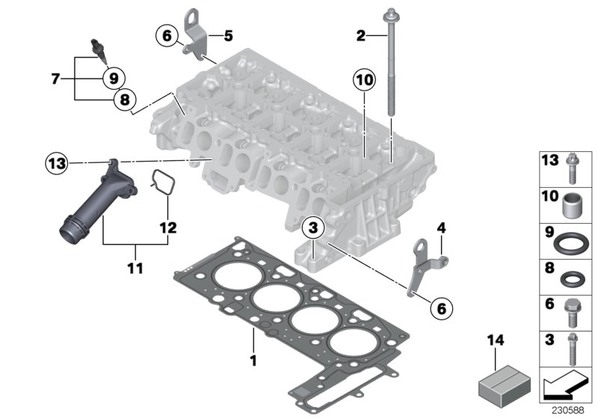 6
5
2
7
9
8
10
13
12
11
3
4
6
1
14
13
10
9
8
6
3
230588