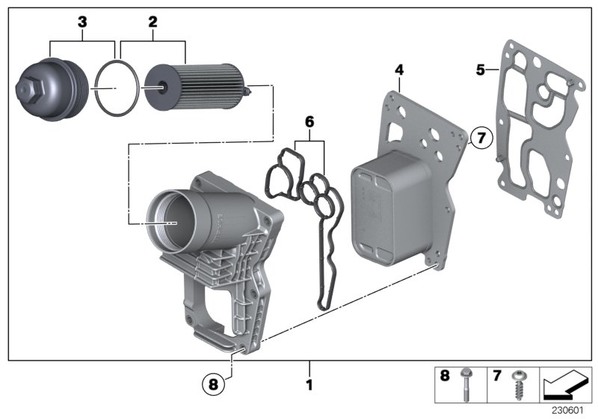 3
2
4
5
6
7
8
1
8
7
230601