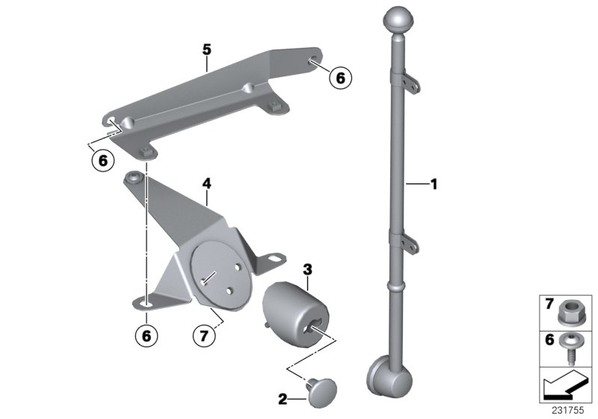 5
6
6
4
1
3
6
7
2
7
6
231755